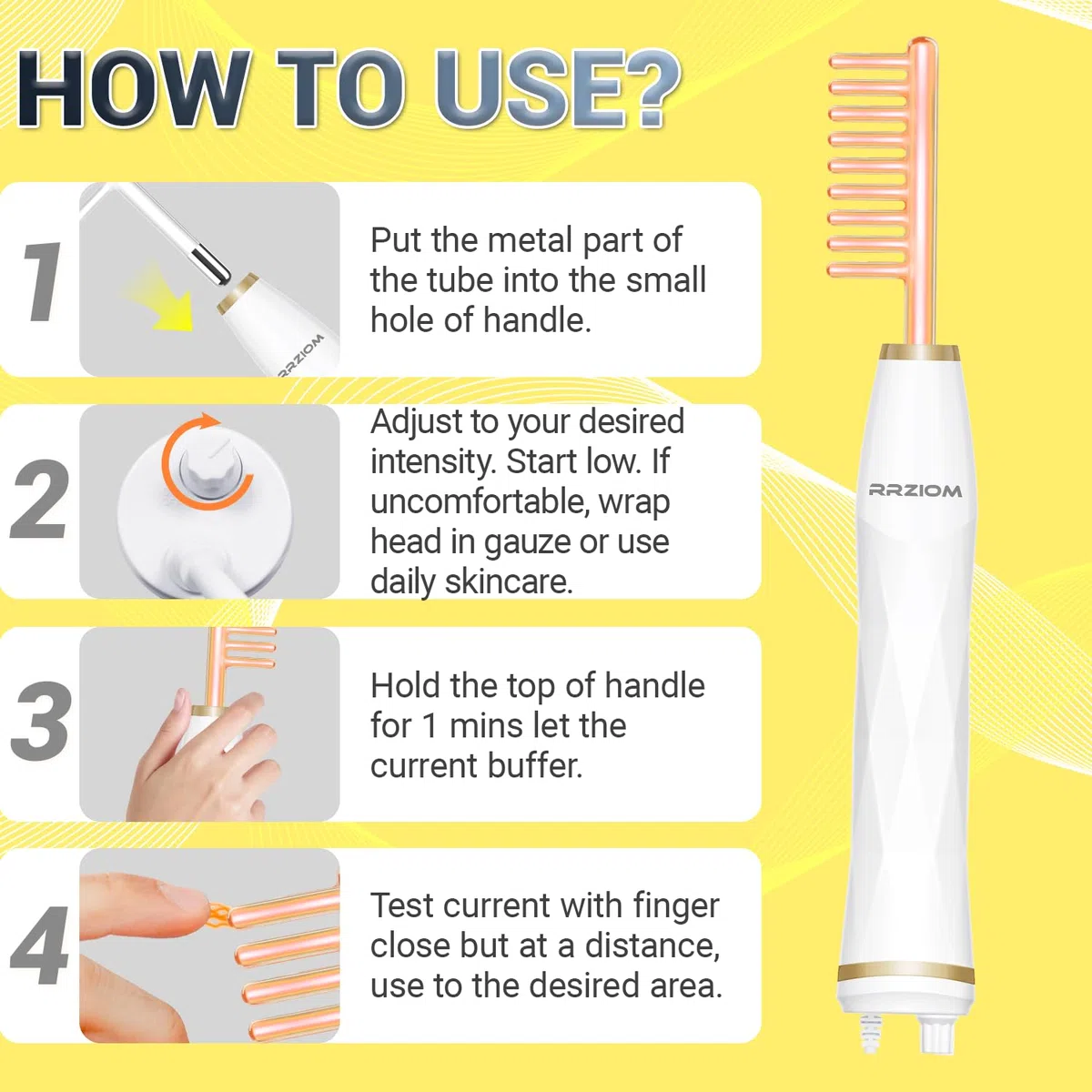 HOW TO USE?

1

RRZIOM

Put the metal part of the tube into the small hole of handle.

2

Adjust to your desired intensity. Start low. If uncomfortable, wrap head in gauze or use daily skincare.

3

Hold the top of handle for 1 mins let the current buffer.

4

Test current with finger close but at a distance, use to the desired area.

RRZIOM