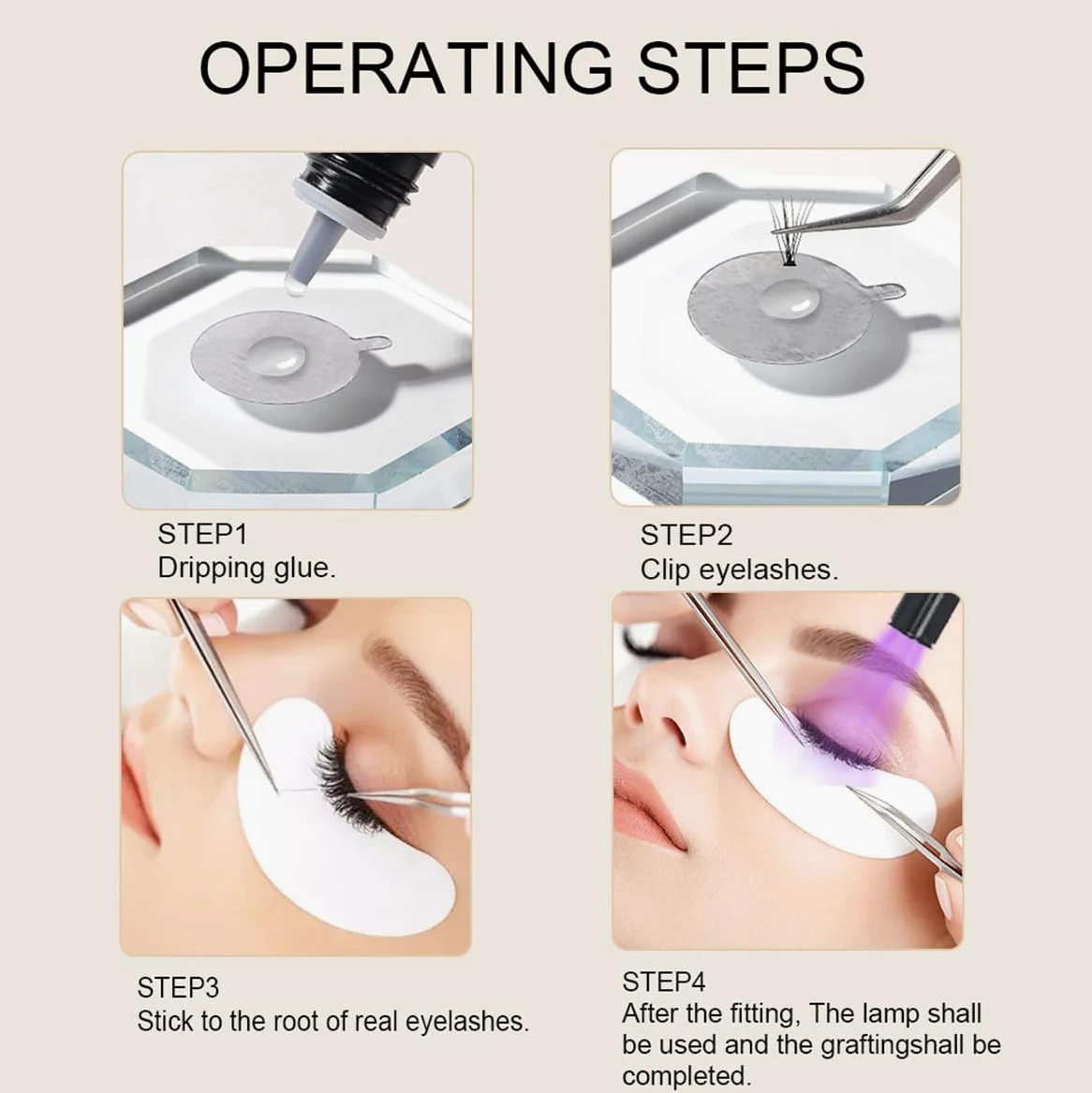 OPERATING STEPS

STEP1
Dripping glue.

STEP2
Clip eyelashes.

STEP3
Stick to the root of real eyelashes.

STEP4
After the fitting, The lamp shall be used and the graftingshall be completed.