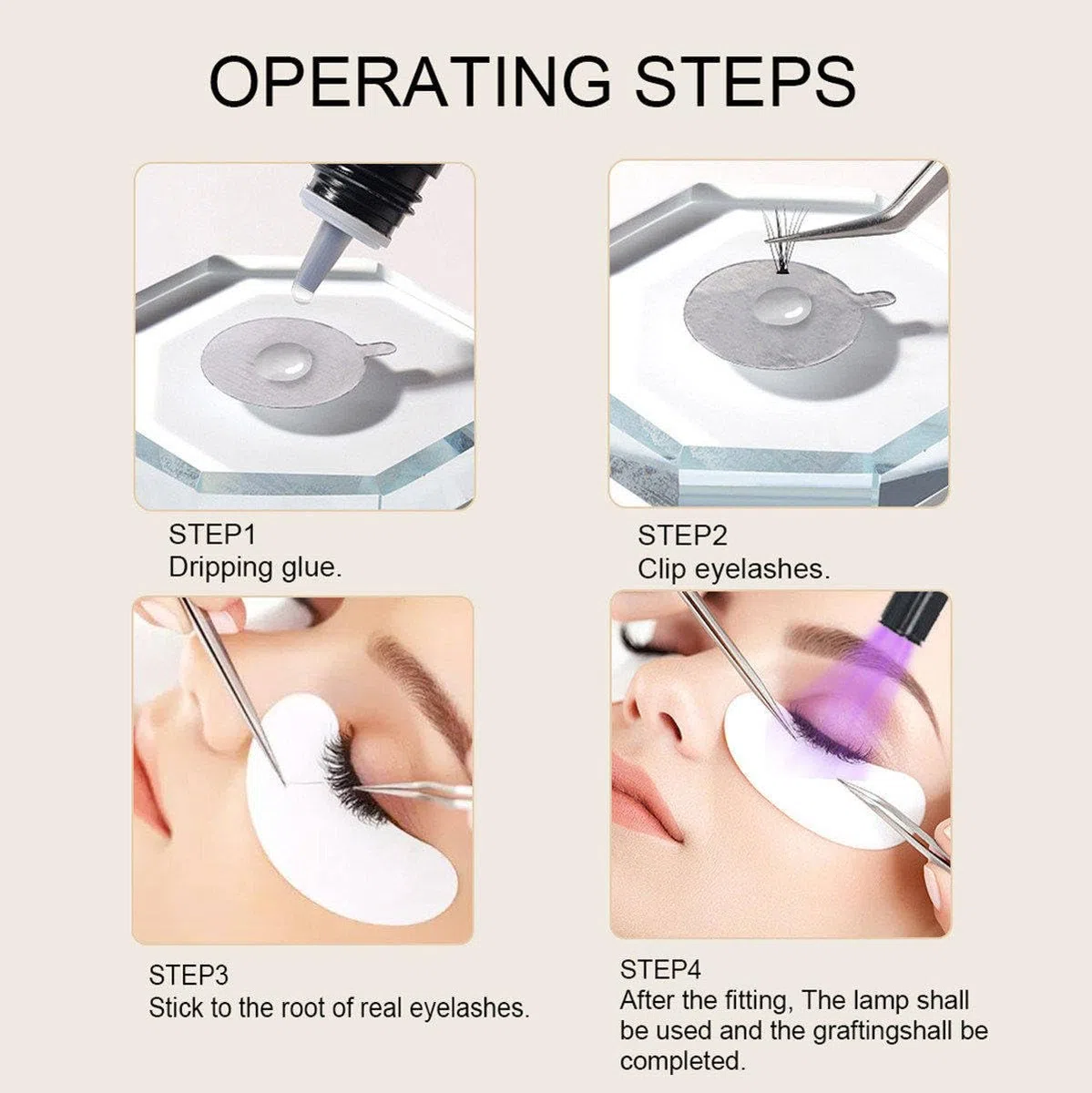 OPERATING STEPS

STEP1
Dripping glue.

STEP2
Clip eyelashes.

STEP3
Stick to the root of real eyelashes.

STEP4
After the fitting, The lamp shall be used and the graftingshall be completed.