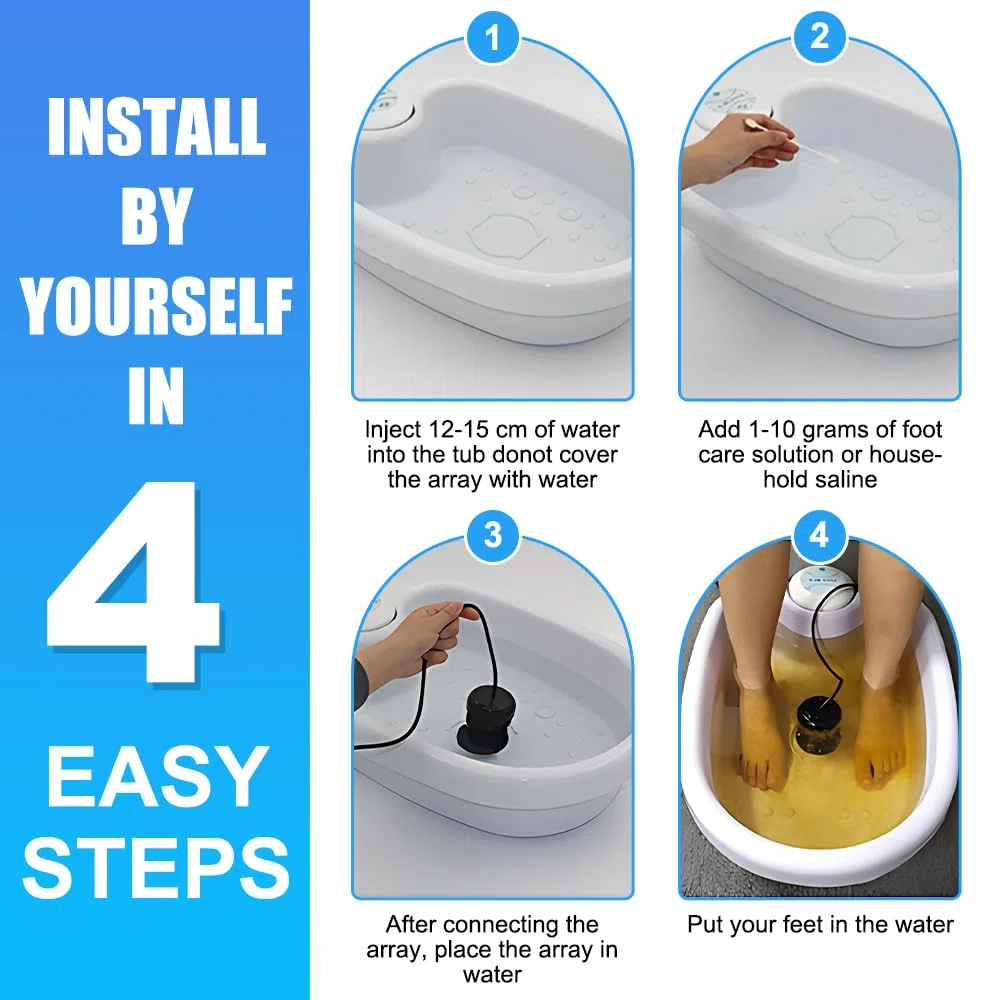 INSTALL BY YOURSELF IN 4 EASY STEPS

1

Inject 12-15 cm of water into the tub donot cover the array with water

2

Add 1-10 grams of foot care solution or household saline

3

After connecting the array, place the array in water

4

Put your feet in the water