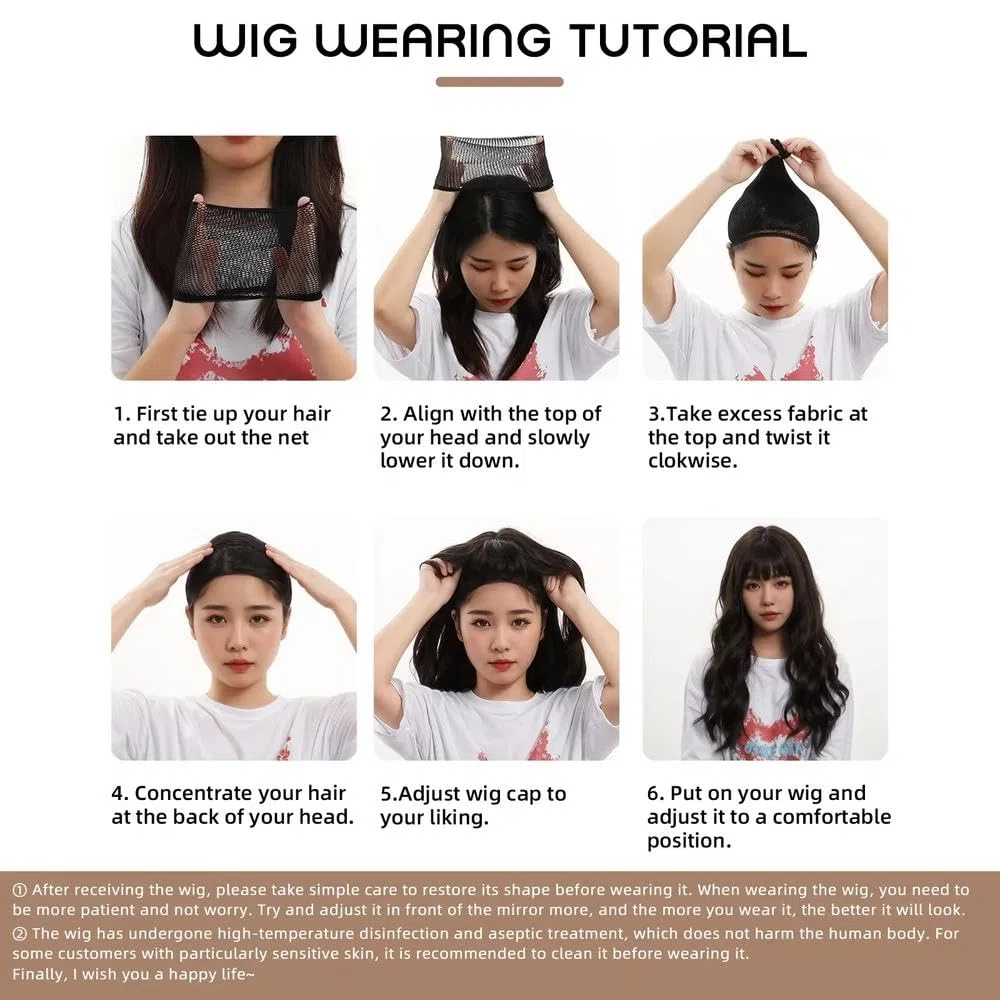 WIG WEARING TUTORIAL

1. First tie up your hair and take out the net

2. Align with the top of your head and slowly lower it down.

3.Take excess fabric at the top and twist it clokwise.

4. Concentrate your hair at the back of your head.

5.Adjust wig cap to your liking.

6. Put on your wig and adjust it to a comfortable position.

① After receiving the wig, please take simple care to restore its shape before wearing it. When wearing the wig, you need to be more patient and not worry. Try and adjust it in front of the mirror more, and the more you wear it, the better it will look.

② The wig has undergone high-temperature disinfection and aseptic treatment, which does not harm the human body. For some customers with particularly sensitive skin, it is recommended to clean it before wearing it.

Finally, I wish you a happy life~