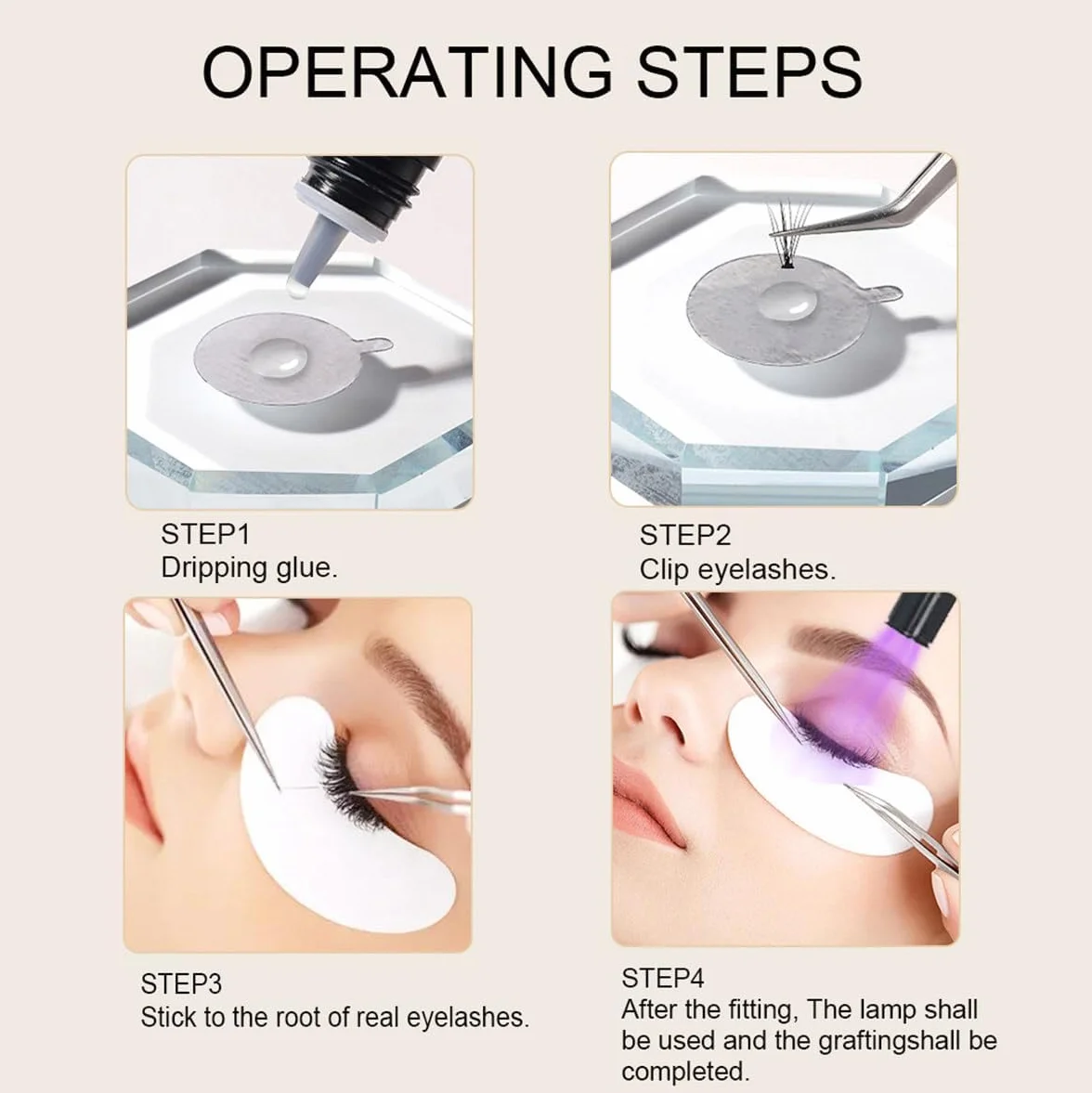 OPERATING STEPS

STEP1
Dripping glue.

STEP2
Clip eyelashes.

STEP3
Stick to the root of real eyelashes.

STEP4
After the fitting, The lamp shall be used and the graftingshall be completed.