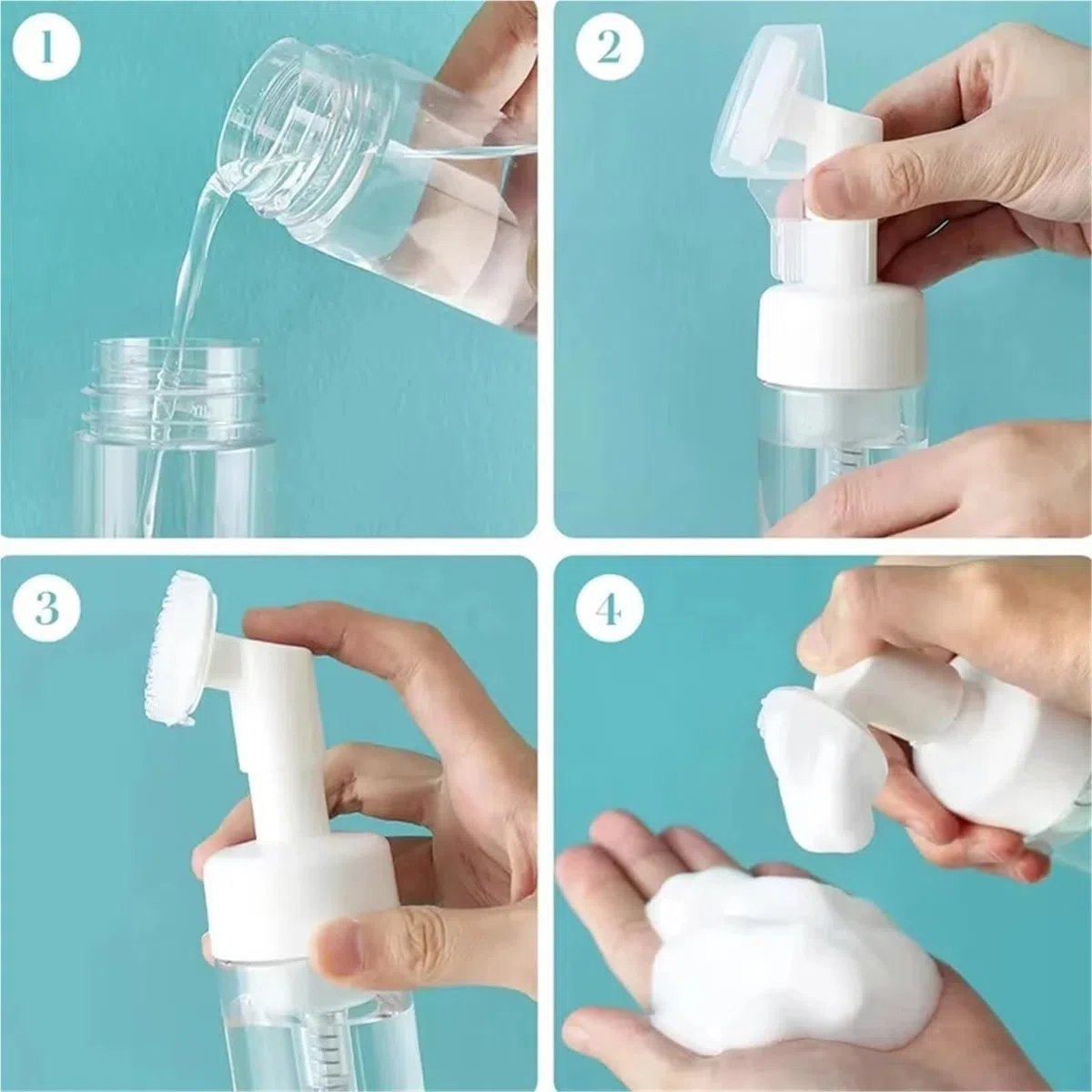 1

2

3

4